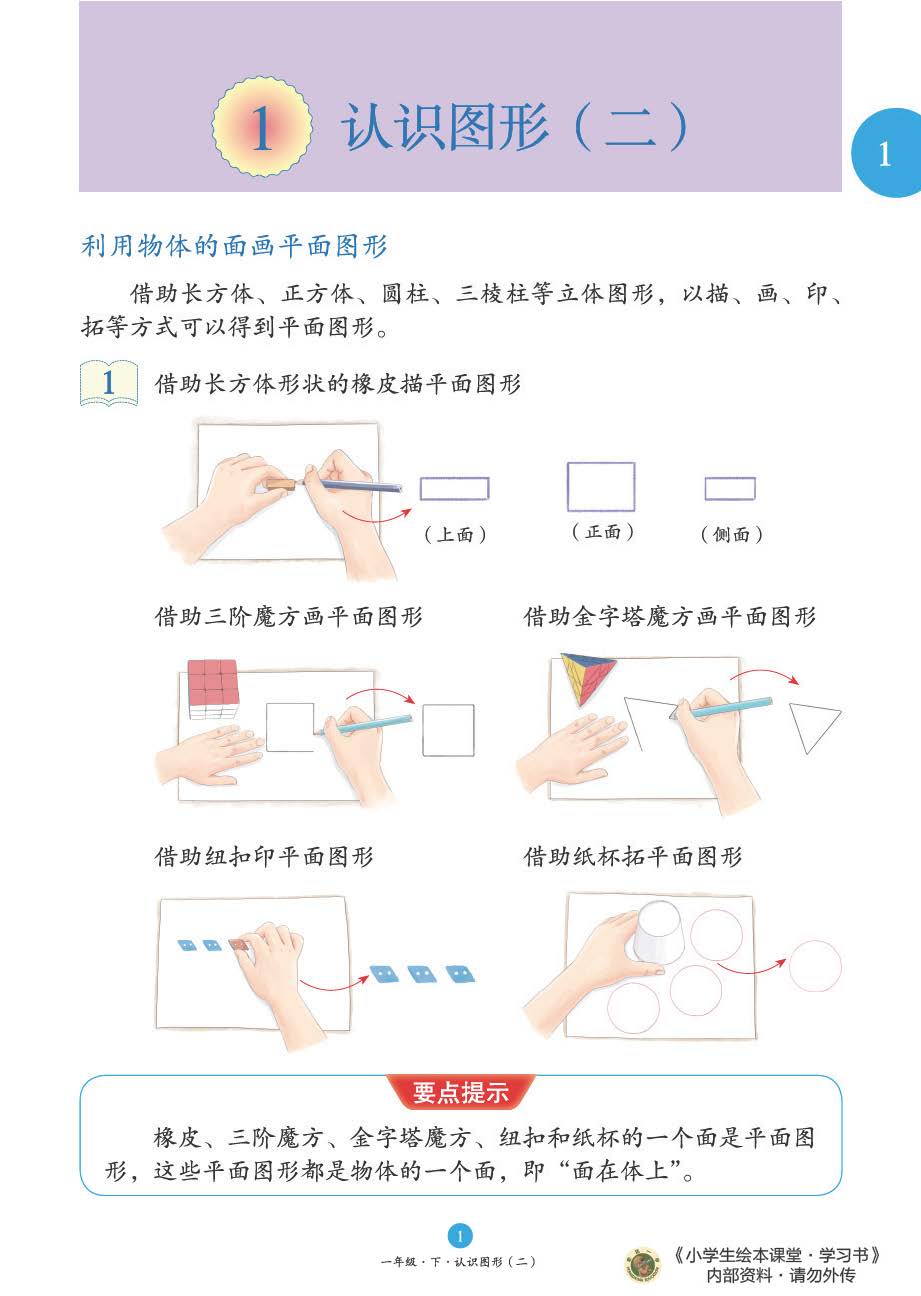 1 认识图形（二）

1

利用物体的面画平面图形

借助长方体、正方体、圆柱、三棱柱等立体图形，以描、画、印、拓等方式可以得到平面图形。

1 借助长方体形状的橡皮描平面图形

（上面）

（正面）

（侧面）

借助三阶魔方画平面图形

借助金字塔魔方画平面图形

借助纽扣印平面图形

借助纸杯拓平面图形

要点提示

橡皮、三阶魔方、金字塔魔方、纽扣和纸杯的一个面是平面图形，这些平面图形都是物体的一个面，即“面在体上”。

1

一年级·下·认识图形（二）

《小学生绘本课堂·学习书》
内部资料·请勿外传